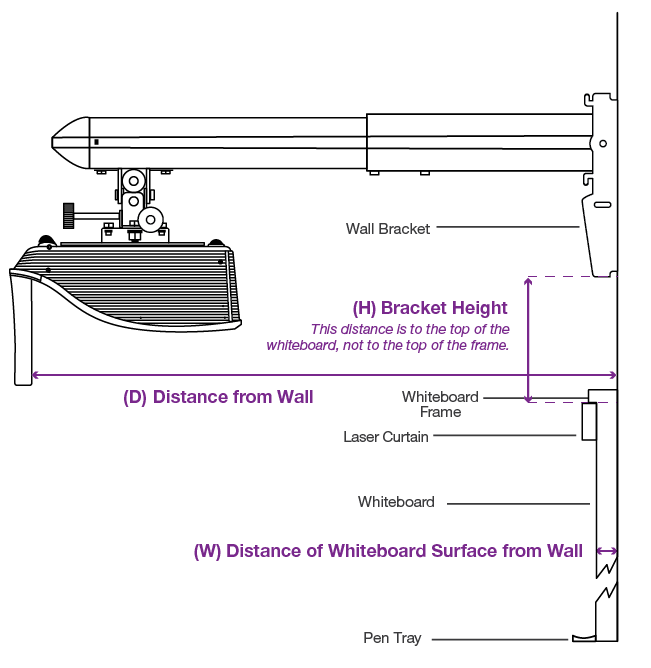 Wall Bracket

(H) Bracket Height
This distance is to the top of the whiteboard, not to the top of the frame.

(D) Distance from Wall

Whiteboard Frame

Laser Curtain

Whiteboard

(W) Distance of Whiteboard Surface from Wall

Pen Tray